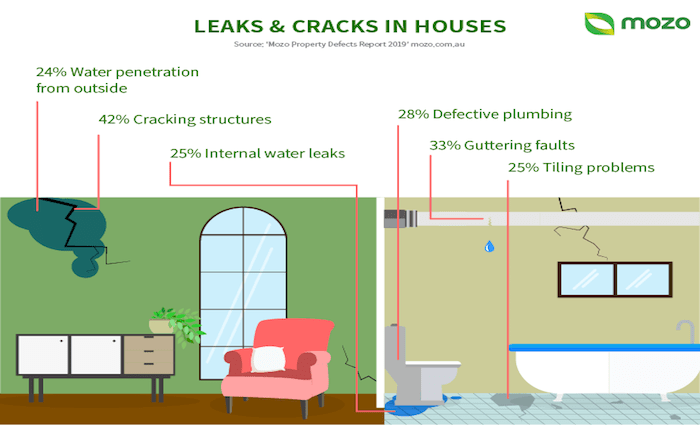 LEAKS & CRACKS IN HOUSES

mozo

Source: 'Mozo Property Defects Report 2019' mozo.com.au

24% Water penetration from outside

42% Cracking structures

25% Internal water leaks

28% Defective plumbing

33% Guttering faults

25% Tiling problems