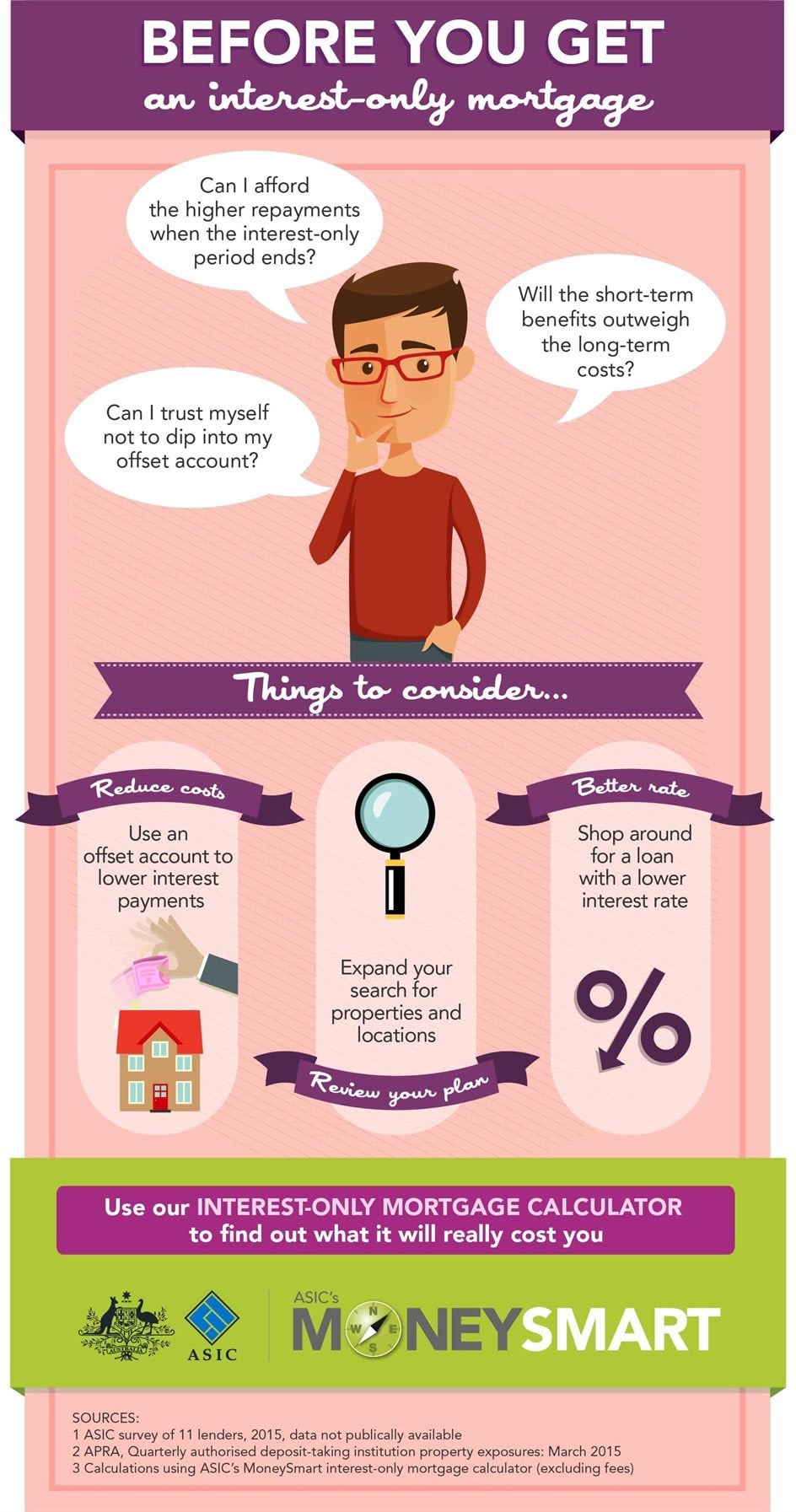 BEFORE YOU GET
an interest-only mortgage

Can I afford the higher repayments when the interest-only period ends?

Will the short-term benefits outweigh the long-term costs?

Can I trust myself not to dip into my offset account?

Things to consider...

Reduce costs
Use an offset account to lower interest payments

Expand your search for properties and locations
Review your plan

Better rate
Shop around for a loan with a lower interest rate

%

Use our INTEREST-ONLY MORTGAGE CALCULATOR to find out what it will really cost you

AUSTRALIA
ASIC
ASIC's
MONEYSMART

SOURCES:
1 ASIC survey of 11 lenders, 2015, data not publically available
2 APRA, Quarterly authorised deposit-taking institution property exposures: March 2015
3 Calculations using ASIC's MoneySmart interest-only mortgage calculator (excluding fees)